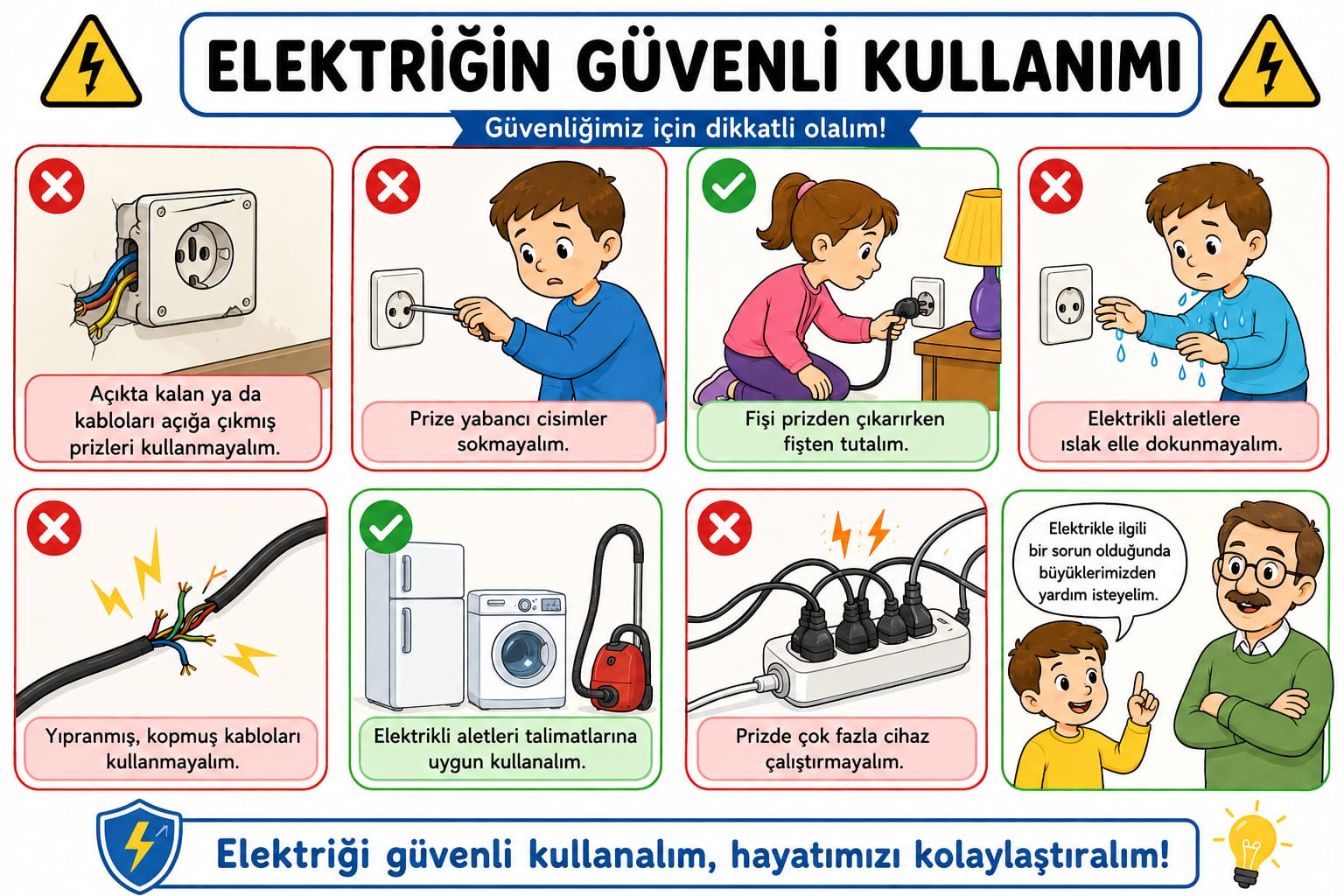 ELEKTRİĞİN GÜVENLİ KULLANIMI

Güvenliğimiz için dikkatli olalım!

Açıkta kalan ya da kabloları açığa çıkmış prizleri kullanmayalım.

Prize yabancı cisimler sokmayalım.

Fişi prizden çıkarırken fişten tutalım.

Elektrikli aletlere ıslak elle dokunmayalım.

Yıpranmış, kopmuş kabloları kullanmayalım.

Elektrikli aletleri talimatlarına uygun kullanalım.

Prizde çok fazla cihaz çalıştırmayalım.

Elektrikle ilgili bir sorun olduğunda büyüklerimizden yardım isteyelim.

Elektriği güvenli kullanalım, hayatımızı kolaylaştıralım!